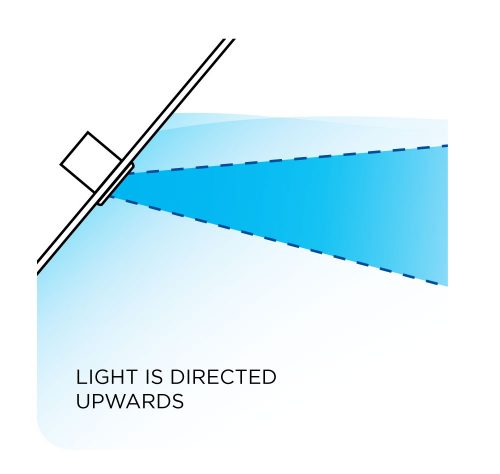 LIGHT IS DIRECTED UPWARDS